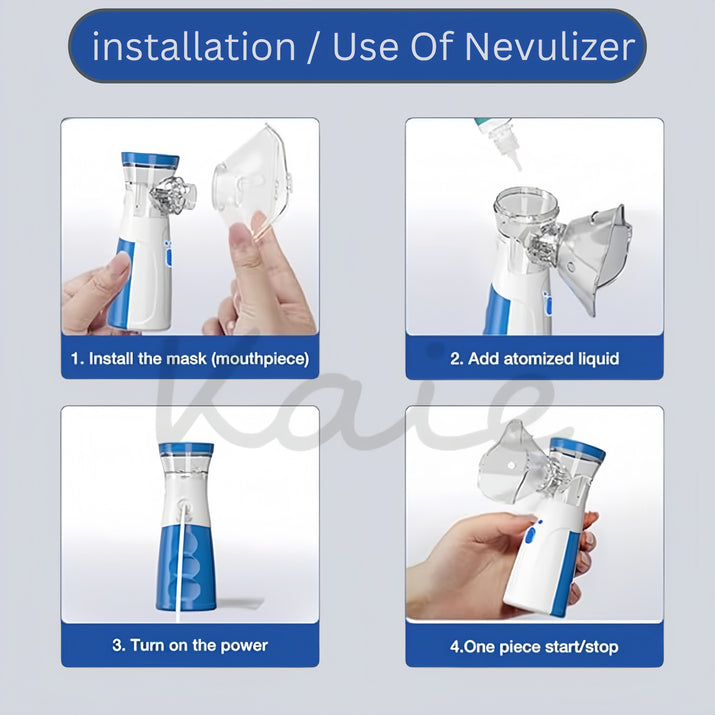 installation / Use Of Nevulizer

1. Install the mask (mouthpiece)

2. Add atomized liquid

Kaie

3. Turn on the power

4.One piece start/stop