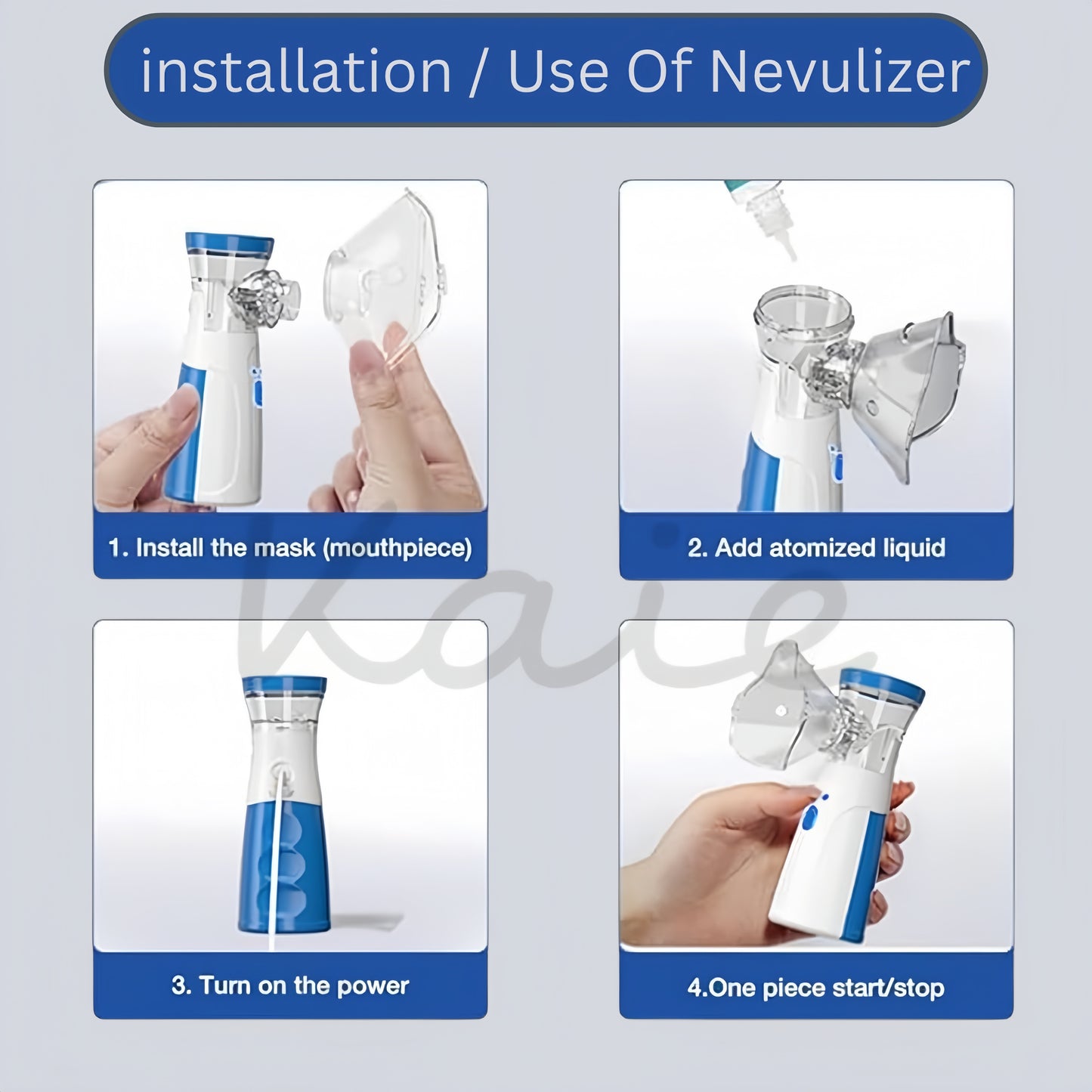 installation / Use Of Nevulizer

1. Install the mask (mouthpiece)

2. Add atomized liquid

Kaie

3. Turn on the power

4.One piece start/stop